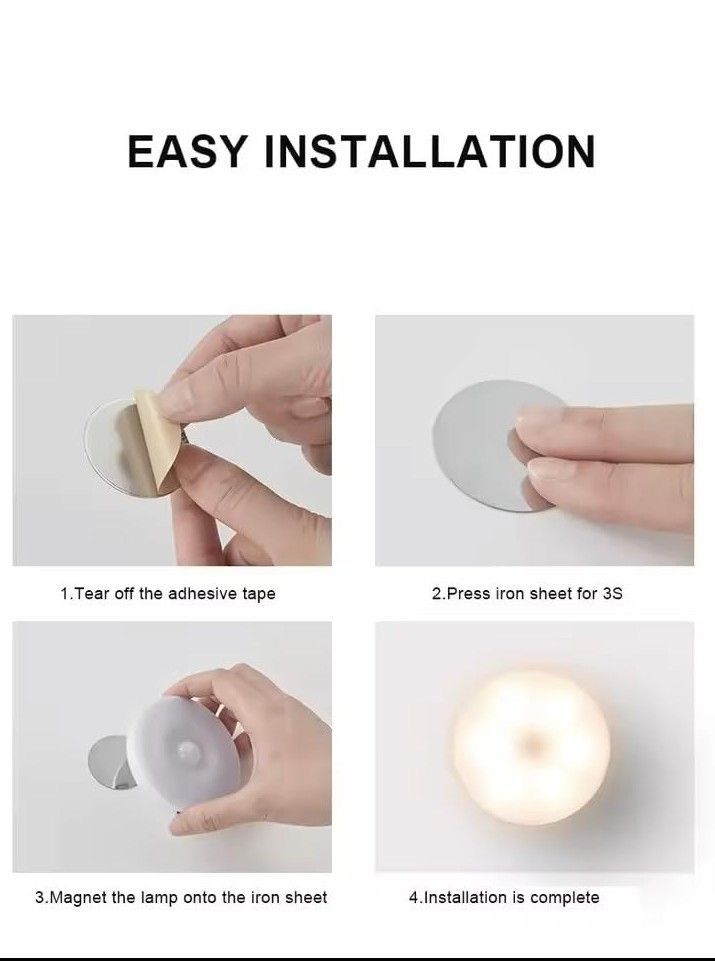 EASY INSTALLATION

1.Tear off the adhesive tape

2.Press iron sheet for 3S

3.Magnet the lamp onto the iron sheet

4.Installation is complete